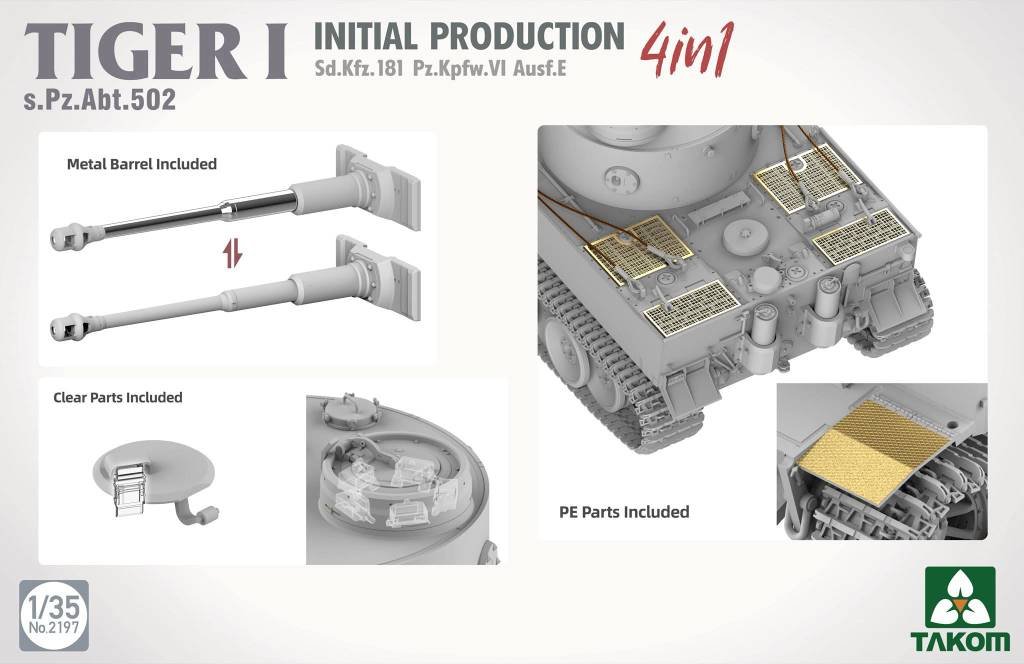 TIGER I
s.Pz.Abt.502

INITIAL PRODUCTION
Sd.Kfz.181 Pz.Kpfw.VI Ausf.E

4in1

Metal Barrel Included

Clear Parts Included

PE Parts Included

1/35
No.2197

TAKOM