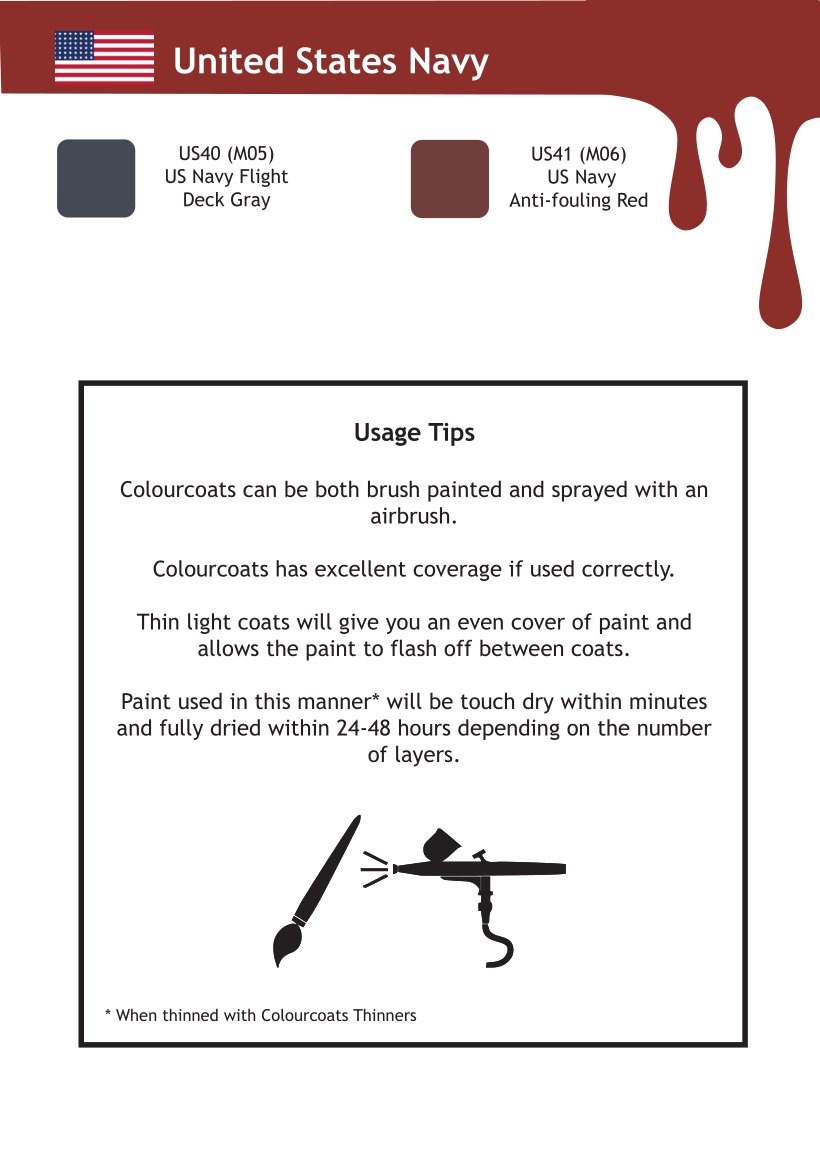 United States Navy

US40 (M05)
US Navy Flight
Deck Gray

US41 (M06)
US Navy
Anti-fouling Red

Usage Tips

Colourcoats can be both brush painted and sprayed with an airbrush.

Colourcoats has excellent coverage if used correctly.

Thin light coats will give you an even cover of paint and allows the paint to flash off between coats.

Paint used in this manner* will be touch dry within minutes and fully dried within 24-48 hours depending on the number of layers.

* When thinned with Colourcoats Thinners