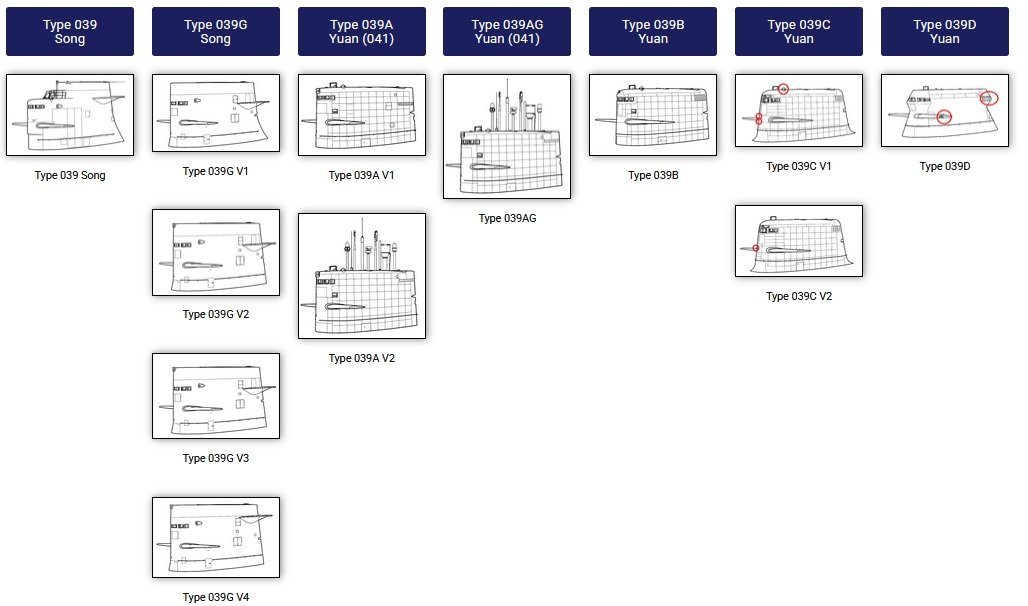 Type 039
Song

Type 039 Song

Type 039G
Song

Type 039G V1

Type 039G V2

Type 039G V3

Type 039G V4

Type 039A
Yuan (041)

Type 039A V1

Type 039A V2

Type 039AG
Yuan (041)

Type 039AG

Type 039B
Yuan

Type 039B

Type 039C
Yuan

Type 039C V1

Type 039C V2

Type 039D
Yuan

Type 039D