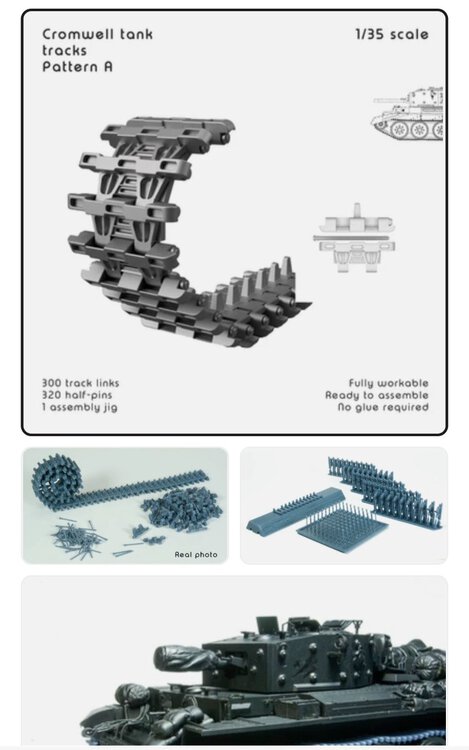 Cromwell tank tracks
Pattern A

1/35 scale

300 track links
320 half-pins
1 assembly jig

Fully workable
Ready to assemble
No glue required

Real photo